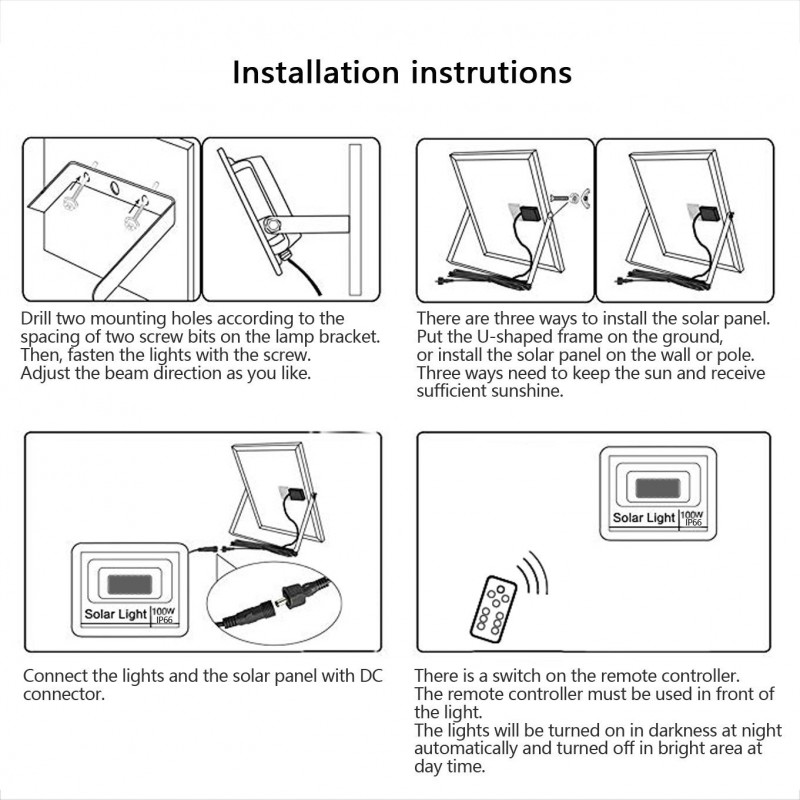 Installation instrutions

Drill two mounting holes according to the spacing of two screw bits on the lamp bracket. Then, fasten the lights with the screw. Adjust the beam direction as you like.

There are three ways to install the solar panel. Put the U-shaped frame on the ground, or install the solar panel on the wall or pole. Three ways need to keep the sun and receive sufficient sunshine.

Solar Light 100W IP66

Connect the lights and the solar panel with DC connector.

Solar Light 100W IP66

There is a switch on the remote controller. The remote controller must be used in front of the light. The lights will be turned on in darkness at night automatically and turned off in bright area at day time.